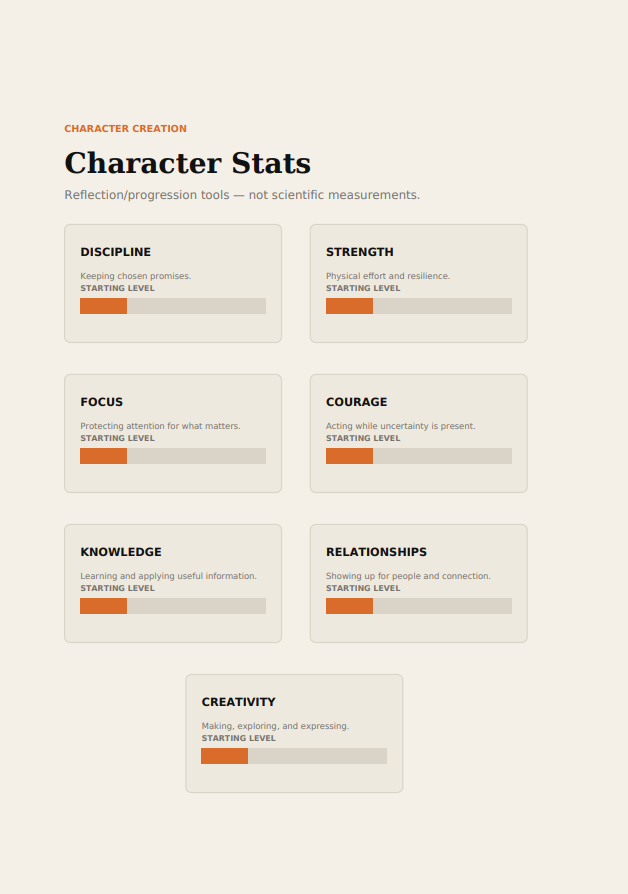 CHARACTER CREATION

Character Stats

Reflection/progression tools — not scientific measurements.

DISCIPLINE

Keeping chosen promises.
STARTING LEVEL

STRENGTH

Physical effort and resilience.
STARTING LEVEL

FOCUS

Protecting attention for what matters.
STARTING LEVEL

COURAGE

Acting while uncertainty is present.
STARTING LEVEL

KNOWLEDGE

Learning and applying useful information.
STARTING LEVEL

RELATIONSHIPS

Showing up for people and connection.
STARTING LEVEL

CREATIVITY

Making, exploring, and expressing.
STARTING LEVEL